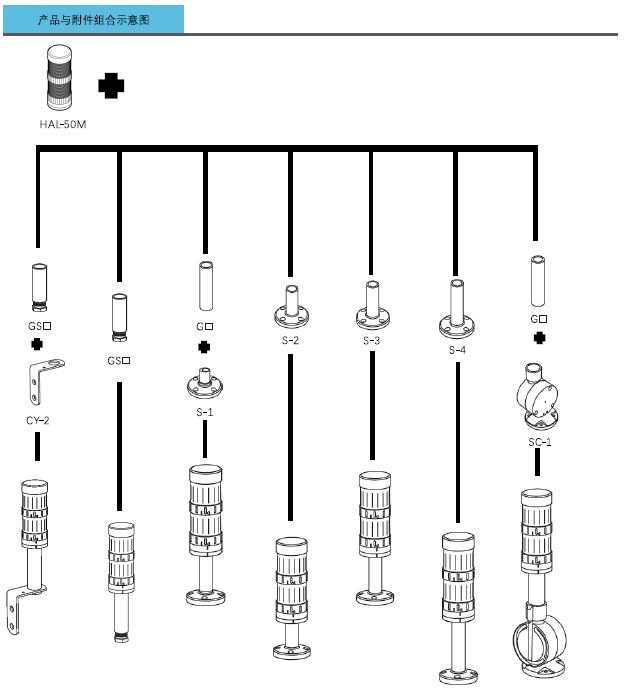 产品与附件组合示意图

HAL-50M

GS□

CY-2

GS□

G□

S-1

S-2

S-3

S-4

G□

SC-1